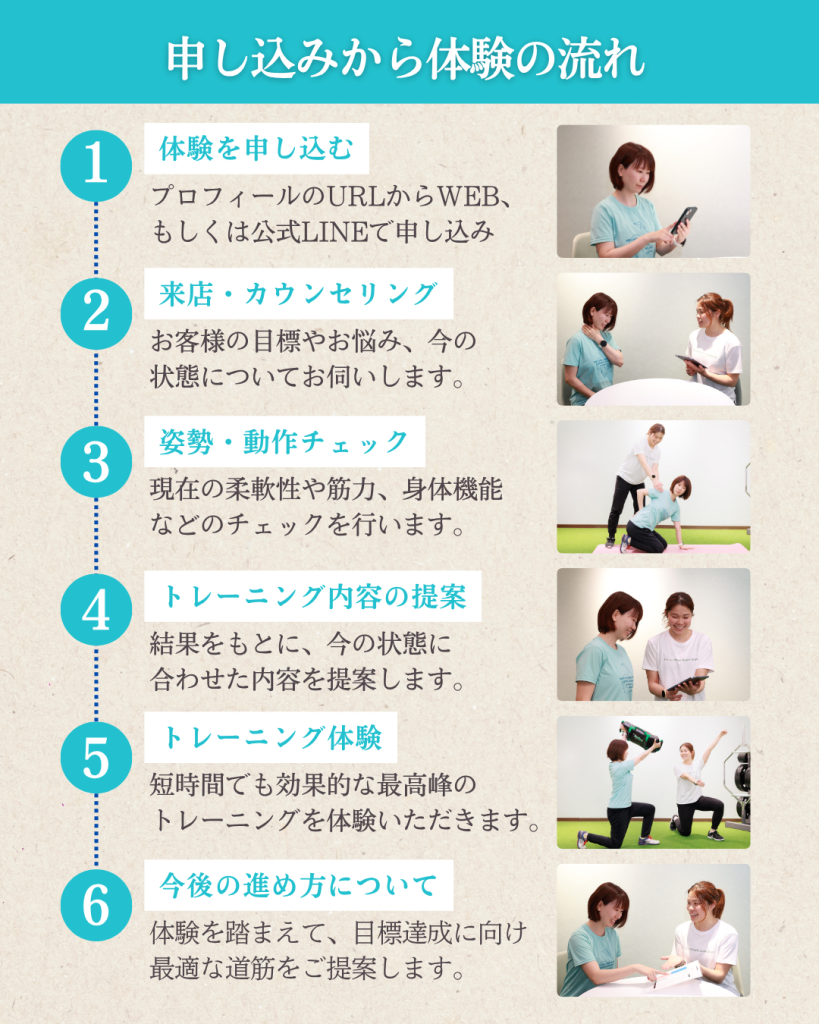 申し込みから体験の流れ

1
体験を申し込む
プロフィールのURLからWEB、もしくは公式LINEで申し込み

2
来店・カウンセリング
お客様の目標やお悩み、今の状態についてお伺いします。

3
姿勢・動作チェック
現在の柔軟性や筋力、身体機能などのチェックを行います。

4
トレーニング内容の提案
結果をもとに、今の状態に合わせた内容を提案します。

5
トレーニング体験
短時間でも効果的な最高峰のトレーニングを体験いただきます。

6
今後の進め方について
体験を踏まえて、目標達成に向け最適な道筋をご提案します。